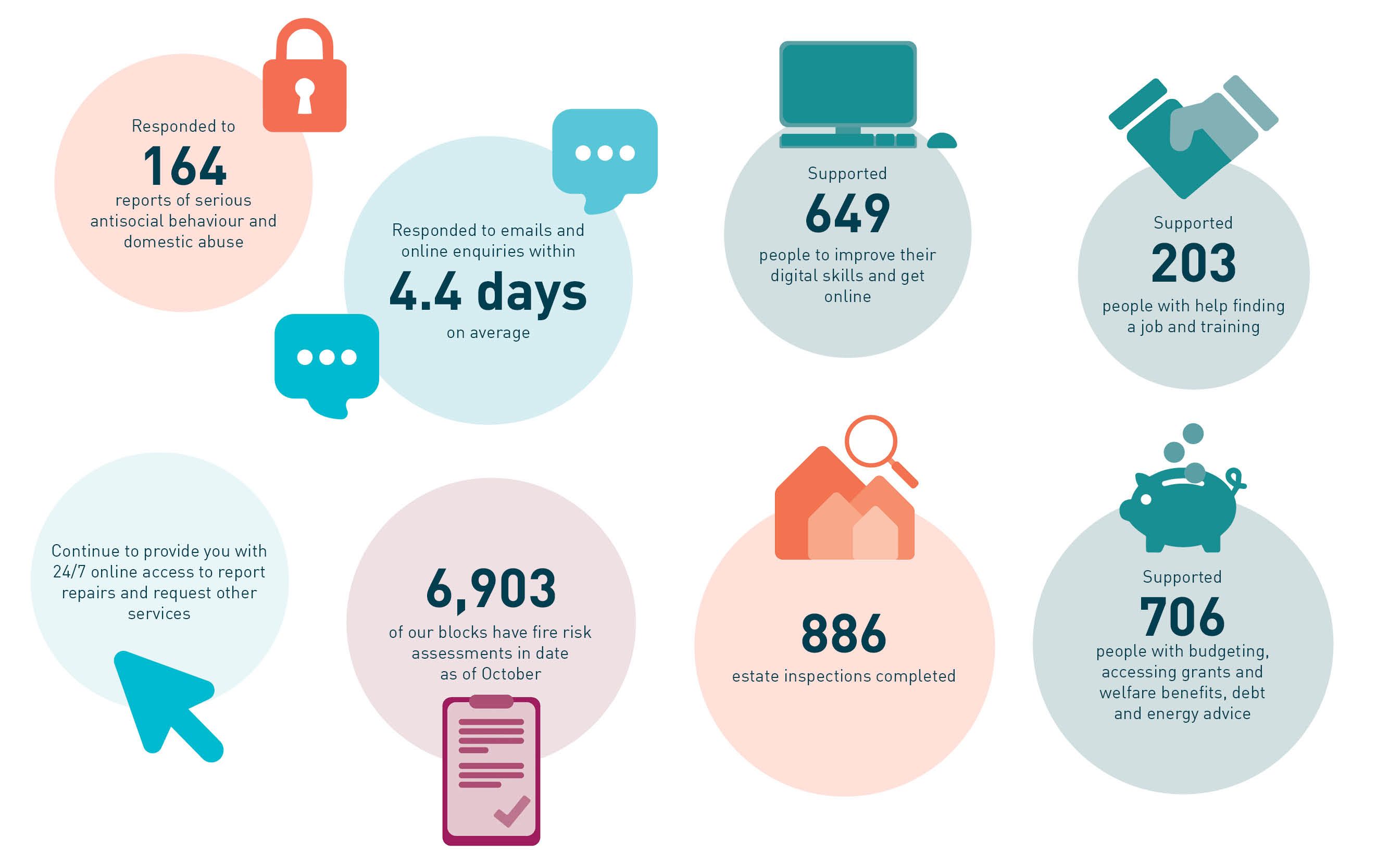 Responded to
164
reports of serious antisocial behaviour and domestic abuse

Responded to emails and online enquiries within
4.4 days
on average

Supported
649
people to improve their digital skills and get online

Supported
203
people with help finding a job and training

Continue to provide you with 24/7 online access to report repairs and request other services

6,903
of our blocks have fire risk assessments in date as of October

886
estate inspections completed

Supported
706
people with budgeting, accessing grants and welfare benefits, debt and energy advice