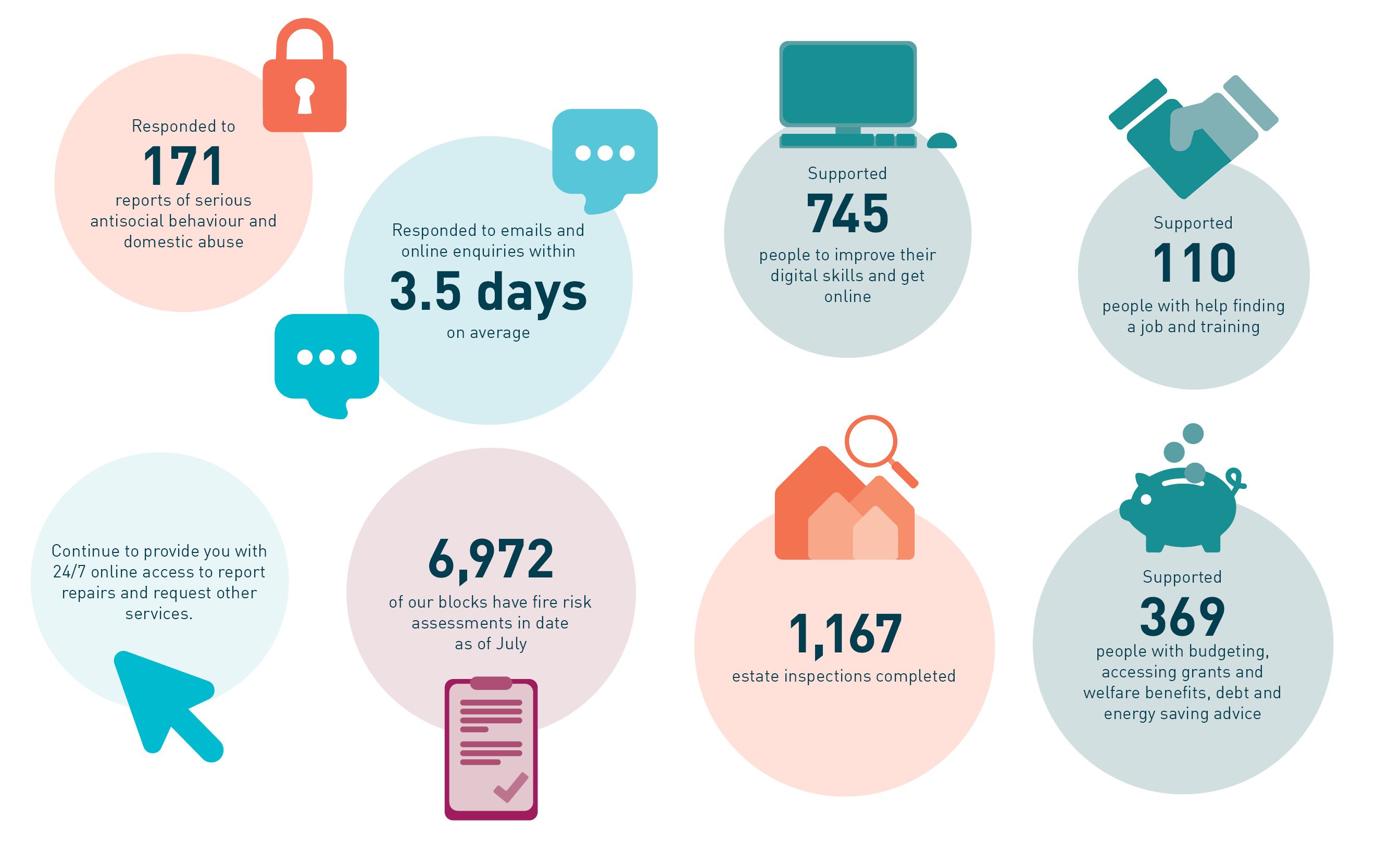 Responded to
171
reports of serious antisocial behaviour and domestic abuse

Responded to emails and online enquiries within
3.5 days
on average

Supported
745
people to improve their digital skills and get online

Supported
110
people with help finding a job and training

Continue to provide you with 24/7 online access to report repairs and request other services.

6,972
of our blocks have fire risk assessments in date as of July

1,167
estate inspections completed

Supported
369
people with budgeting, accessing grants and welfare benefits, debt and energy saving advice