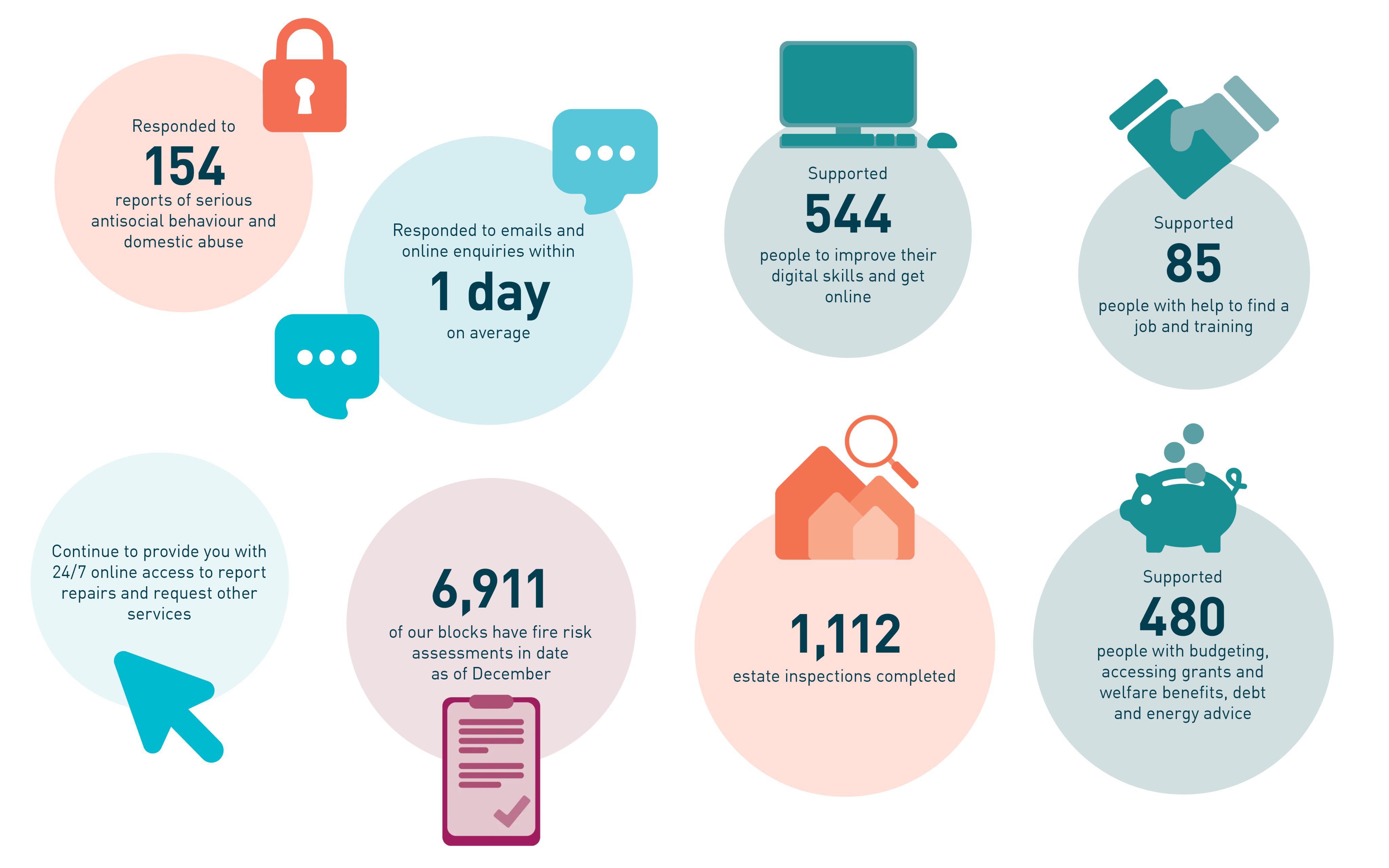 Responded to
154
reports of serious antisocial behaviour and domestic abuse

Responded to emails and online enquiries within
1 day
on average

Supported
544
people to improve their digital skills and get online

Supported
85
people with help to find a job and training

Continue to provide you with 24/7 online access to report repairs and request other services

6,911
of our blocks have fire risk assessments in date as of December

1,112
estate inspections completed

Supported
480
people with budgeting, accessing grants and welfare benefits, debt and energy advice